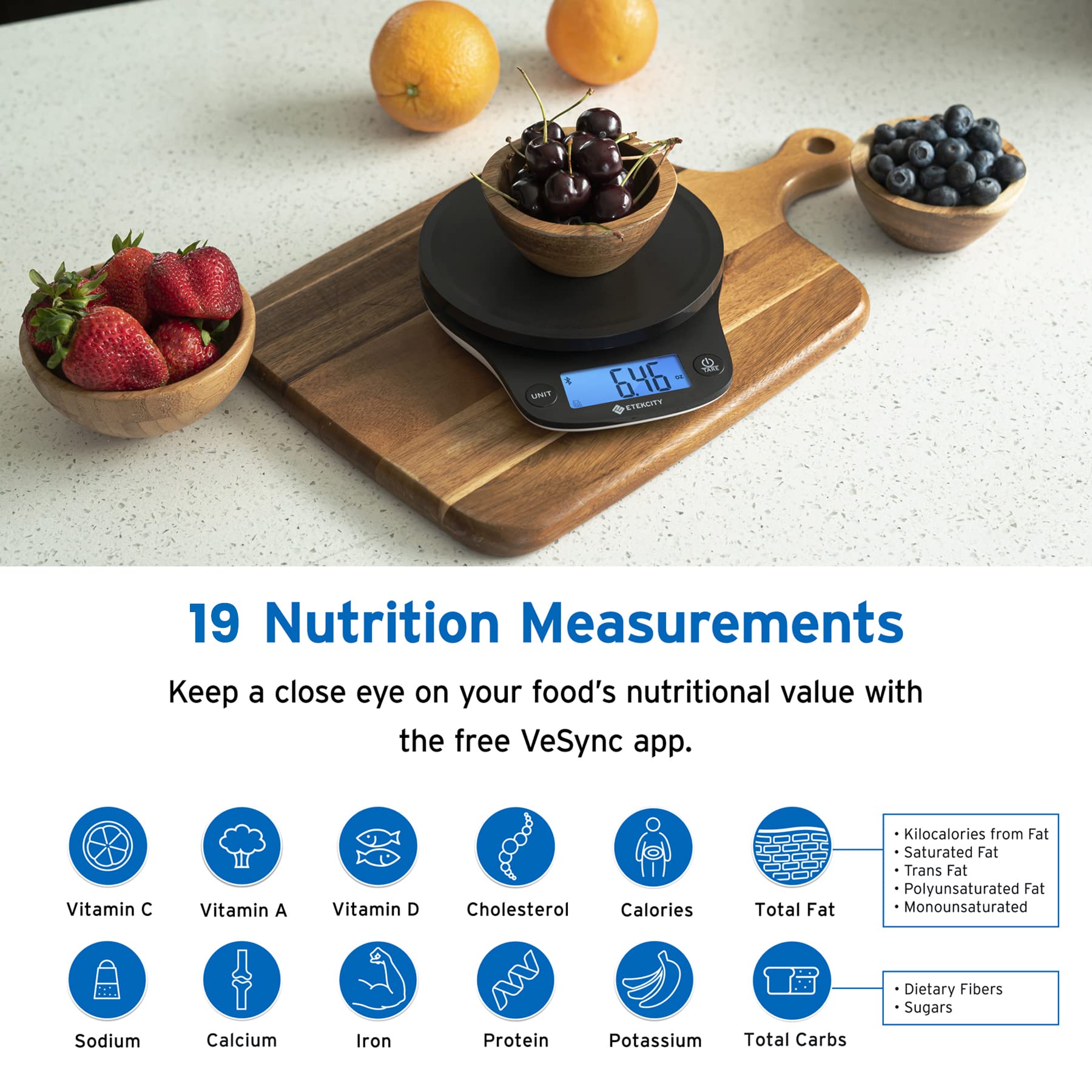 UNIT
6.46 oz
TARE
ETEKCITY

19 Nutrition Measurements

Keep a close eye on your food's nutritional value with the free VeSync app.

Vitamin C
Vitamin A
Vitamin D
Cholesterol
Calories
Total Fat

• Kilocalories from Fat
• Saturated Fat
• Trans Fat
• Polyunsaturated Fat
• Monounsaturated

Sodium
Calcium
Iron
Protein
Potassium
Total Carbs

• Dietary Fibers
• Sugars